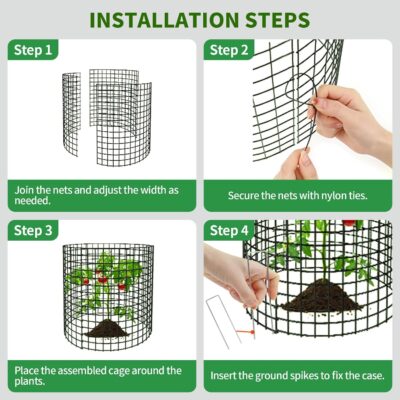 INSTALLATION STEPS

Step 1

Join the nets and adjust the width as needed.

Step 2

Secure the nets with nylon ties.

Step 3

Place the assembled cage around the plants.

Step 4

Insert the ground spikes to fix the case.